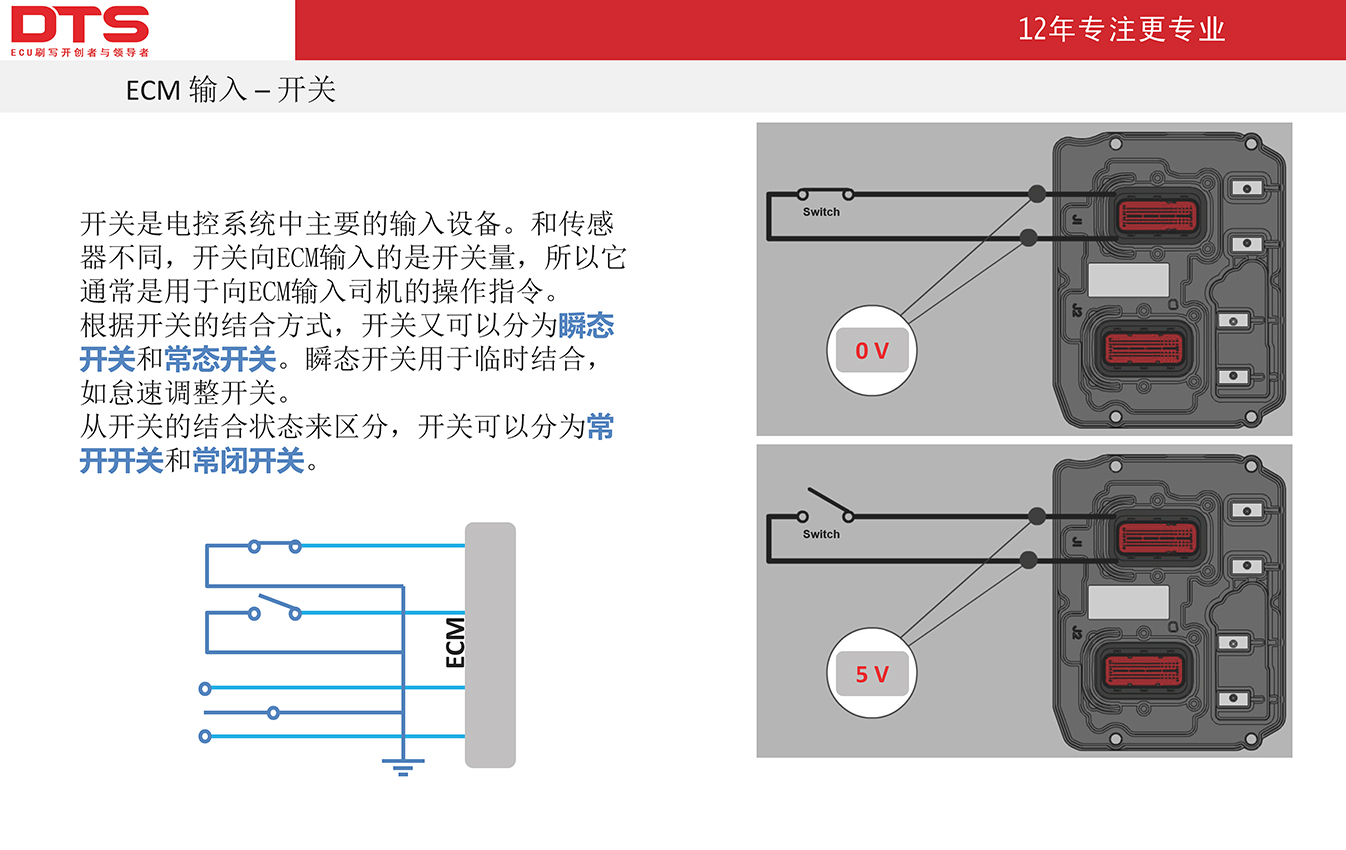 DTS
ECU刷写开创者与领导者

12年专注更专业

ECM 输入 – 开关

开关是电控系统中主要的输入设备。和传感器不同，开关向ECM输入的是开关量，所以它通常是用于向ECM输入司机的操作指令。
根据开关的结合方式，开关又可以分为瞬态开关和常态开关。瞬态开关用于临时结合，如怠速调整开关。
从开关的结合状态来区分，开关可以分为常开开关和常闭开关。

ECM

Switch
J1
J2
0 V

Switch
J1
J2
5 V